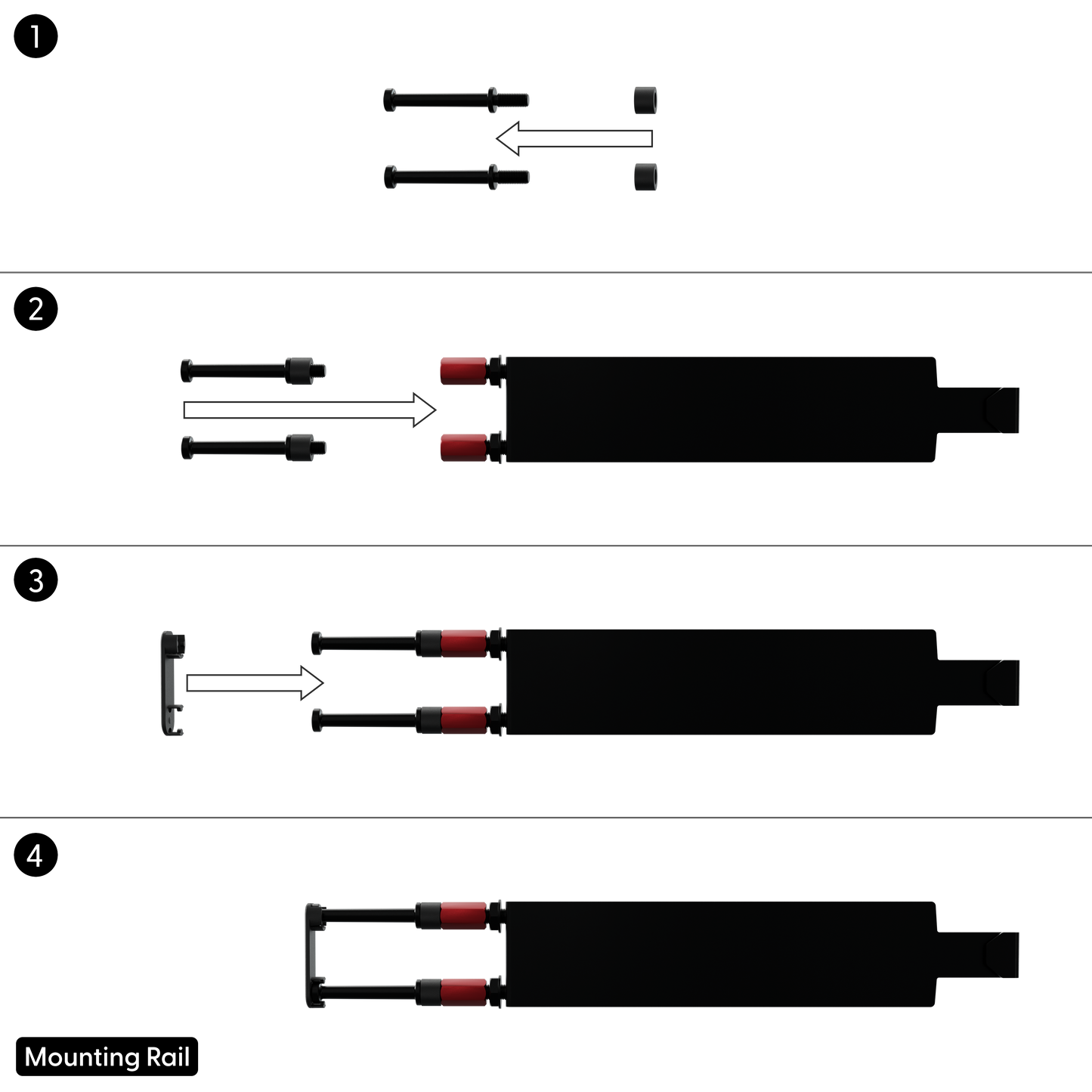 1

2

3

4

Mounting Rail