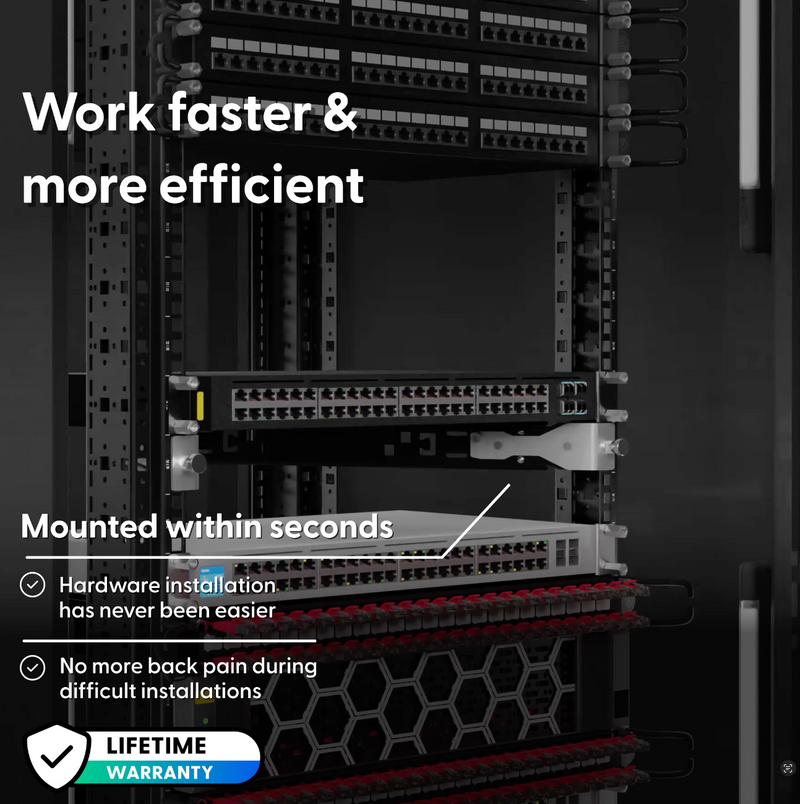 Work faster & more efficient

Mounted within seconds

Hardware installation has never been easier

No more back pain during difficult installations

LIFETIME WARRANTY